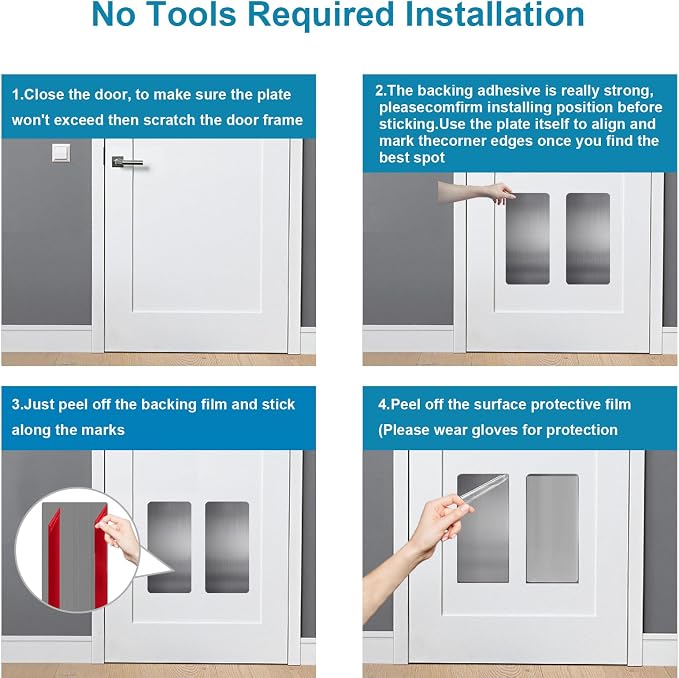 No Tools Required Installation

1.Close the door, to make sure the plate won't exceed then scratch the door frame

2.The backing adhesive is really strong, pleasecomfirm installing position before sticking.Use the plate itself to align and mark thecorner edges once you find the best spot

3.Just peel off the backing film and stick along the marks

4.Peel off the surface protective film (Please wear gloves for protection