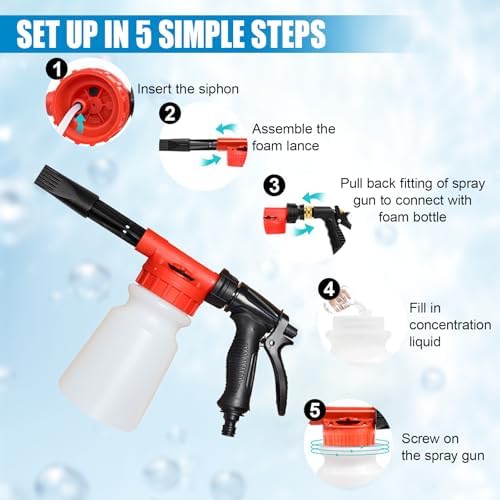 SET UP IN 5 SIMPLE STEPS

1 Insert the siphon

2 Assemble the foam lance

3 Pull back fitting of spray gun to connect with foam bottle

4 Fill in concentration liquid

5 Screw on the spray gun