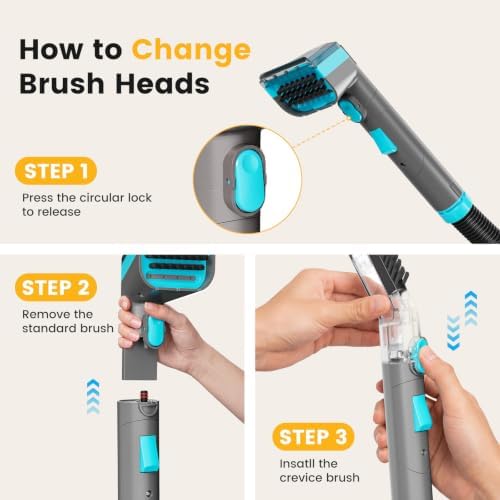 How to Change Brush Heads

STEP 1

Press the circular lock to release

STEP 2

Remove the standard brush

STEP 3

Insatll the crevice brush