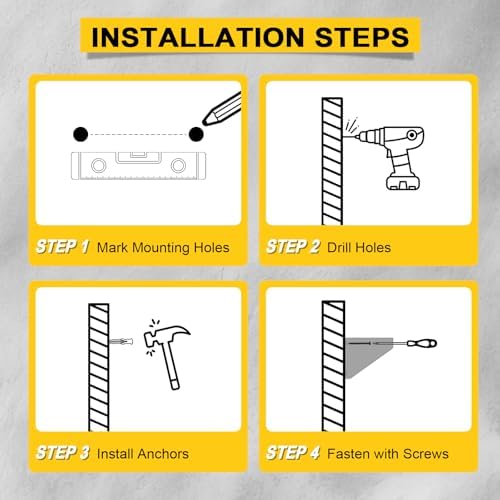 INSTALLATION STEPS

STEP 1 Mark Mounting Holes

STEP 2 Drill Holes

STEP 3 Install Anchors

STEP 4 Fasten with Screws