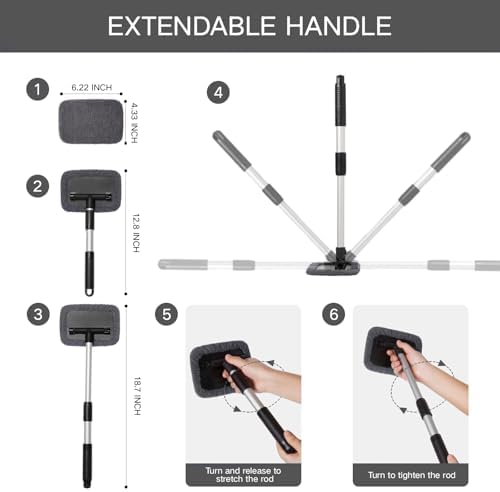 EXTENDABLE HANDLE

1

6.22 INCH

4.33 INCH

2

12.8 INCH

3

18.7 INCH

4

5

Turn and release to stretch the rod

6

Turn to tighten the rod