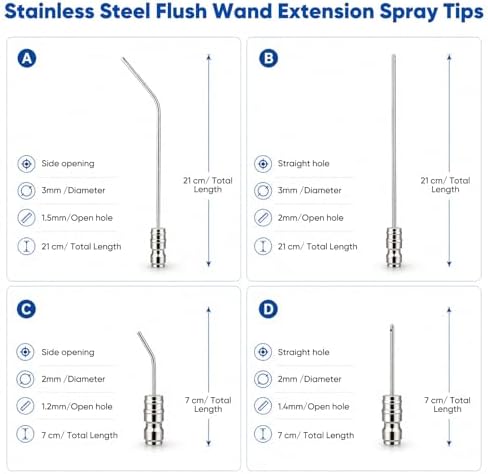 Stainless Steel Flush Wand Extension Spray Tips

A

Side opening

3mm /Diameter

1.5mm/Open hole

21 cm/ Total Length

21 cm/ Total Length

B

Straight hole

3mm /Diameter

2mm/Open hole

21 cm/ Total Length

21 cm/ Total Length

C

Side opening

2mm /Diameter

1.2mm/Open hole

7 cm/ Total Length

7 cm/ Total Length

D

Straight hole

2mm /Diameter

1.4mm/Open hole

7 cm/ Total Length

7 cm/ Total Length