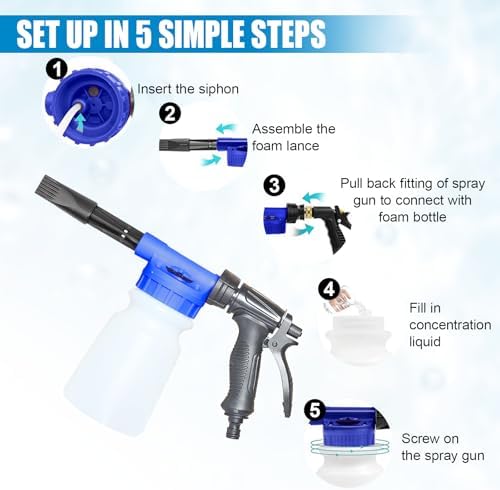 SET UP IN 5 SIMPLE STEPS

1
Insert the siphon

2
Assemble the foam lance

3
Pull back fitting of spray gun to connect with foam bottle

4
Fill in concentration liquid

5
Screw on the spray gun