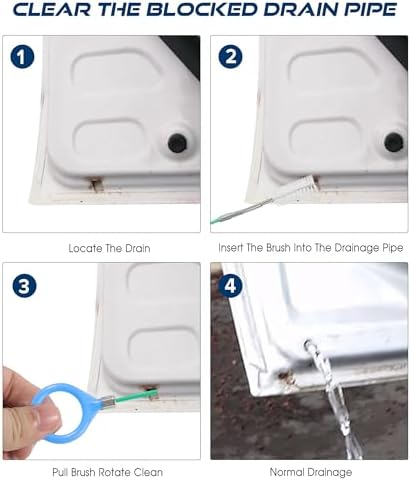 CLEAR THE BLOCKED DRAIN PIPE

1

Locate The Drain

2

Insert The Brush Into The Drainage Pipe

3

Pull Brush Rotate Clean

4

Normal Drainage