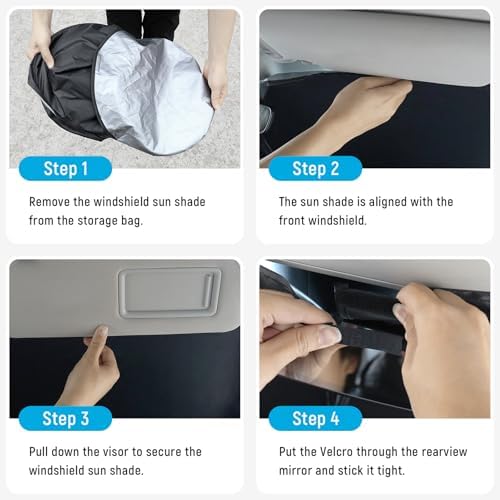 Step 1

Remove the windshield sun shade from the storage bag.

Step 2

The sun shade is aligned with the front windshield.

Step 3

Pull down the visor to secure the windshield sun shade.

Step 4

Put the Velcro through the rearview mirror and stick it tight.