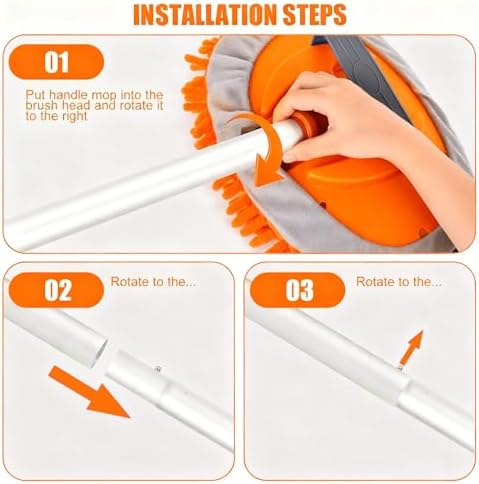 INSTALLATION STEPS

01

Put handle mop into the brush head and rotate it to the right

02

Rotate to the...

03

Rotate to the...