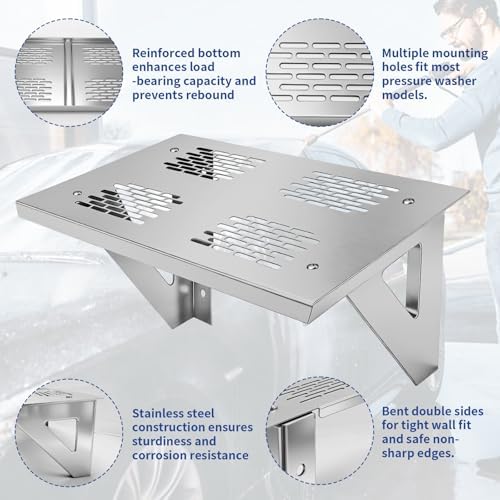 Reinforced bottom enhances load -bearing capacity and prevents rebound

Multiple mounting holes fit most pressure washer models.

Stainless steel construction ensures sturdiness and corrosion resistance

Bent double sides for tight wall fit and safe non-sharp edges.