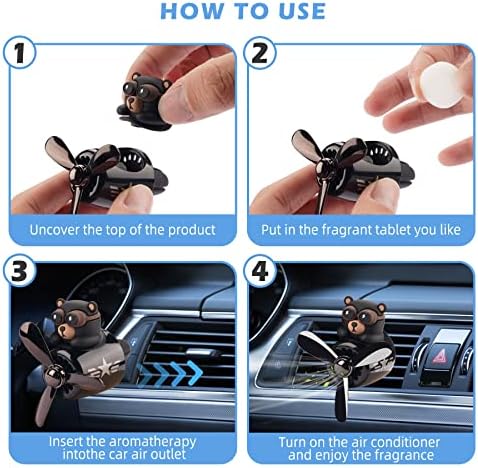 HOW TO USE

1

Uncover the top of the product

2

Put in the fragrant tablet you like

3

Insert the aromatherapy intothe car air outlet

4

Turn on the air conditioner and enjoy the fragrance