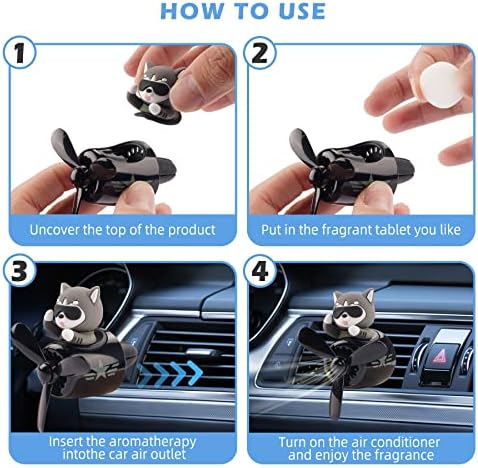 HOW TO USE

1

Uncover the top of the product

2

Put in the fragrant tablet you like

3

Insert the aromatherapy intothe car air outlet

4

Turn on the air conditioner and enjoy the fragrance