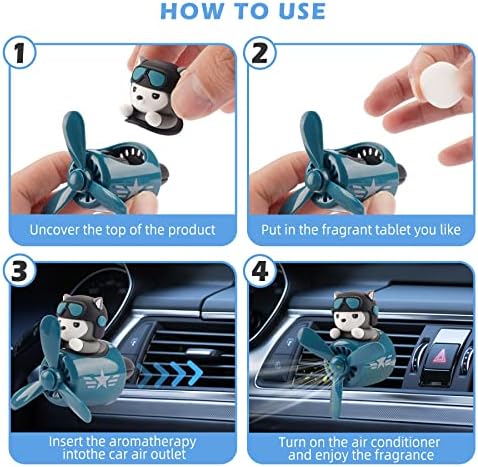 HOW TO USE

1

Uncover the top of the product

2

Put in the fragrant tablet you like

3

Insert the aromatherapy intothe car air outlet

4

Turn on the air conditioner and enjoy the fragrance