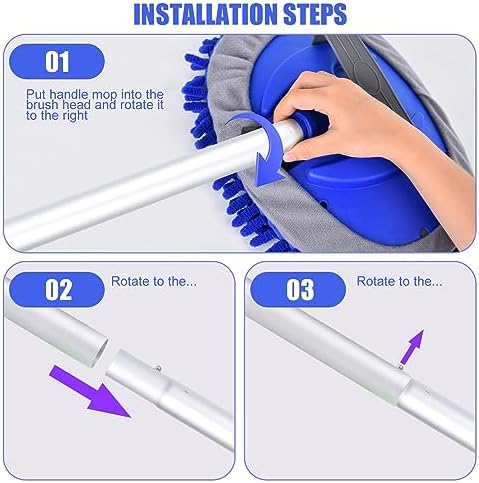 INSTALLATION STEPS

01

Put handle mop into the brush head and rotate it to the right

02

Rotate to the...

03

Rotate to the...