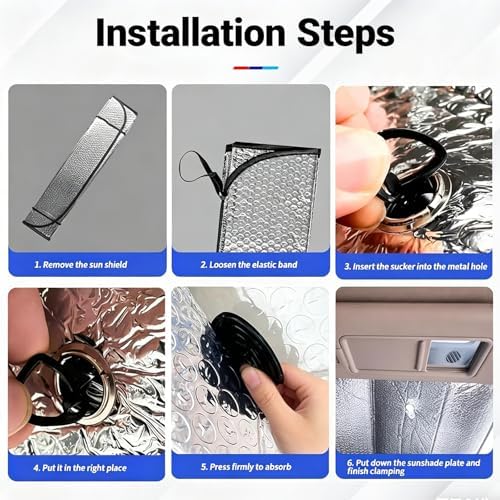 Installation Steps

1. Remove the sun shield

2. Loosen the elastic band

3. Insert the sucker into the metal hole

4. Put it in the right place

5. Press firmly to absorb

6. Put down the sunshade plate and finish clamping