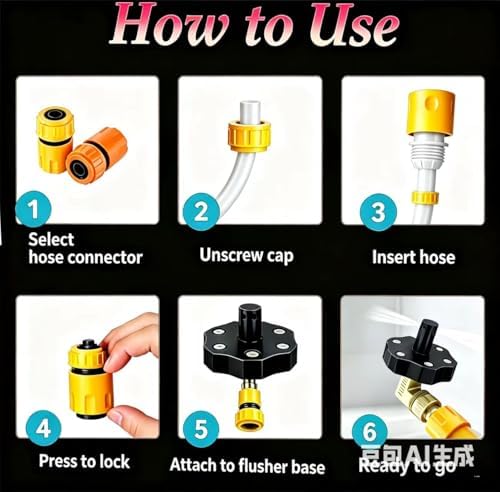 How to Use

1
Select hose connector

2
Unscrew cap

3
Insert hose

4
Press to lock

5
Attach to flusher base

6
Ready to go

豆包AI生成