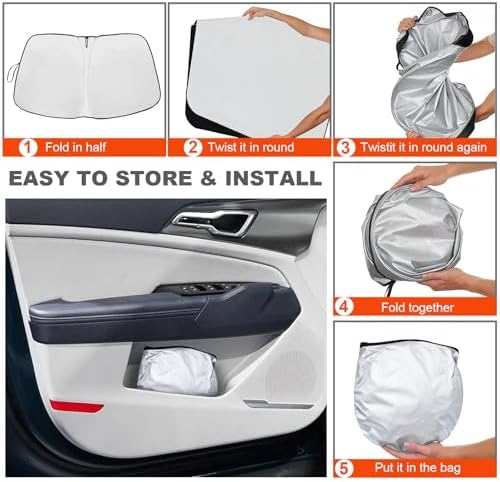 1 Fold in half

2 Twist it in round

3 Twistit it in round again

EASY TO STORE & INSTALL

4 Fold together

5 Put it in the bag