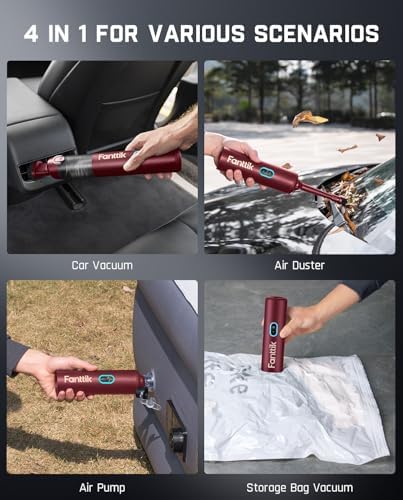 4 IN 1 FOR VARIOUS SCENARIOS

Fanttik

Car Vacuum

Fanttik

Air Duster

Fanttik

Air Pump

Fanttik

Storage Bag Vacuum