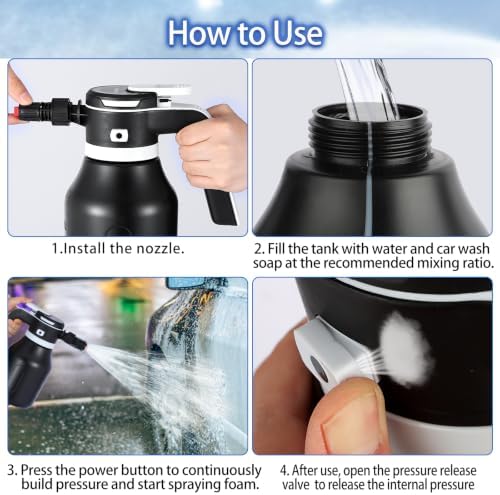 How to Use

1.Install the nozzle.

2. Fill the tank with water and car wash soap at the recommended mixing ratio.

3. Press the power button to continuously build pressure and start spraying foam.

4. After use, open the pressure release valve to release the internal pressure