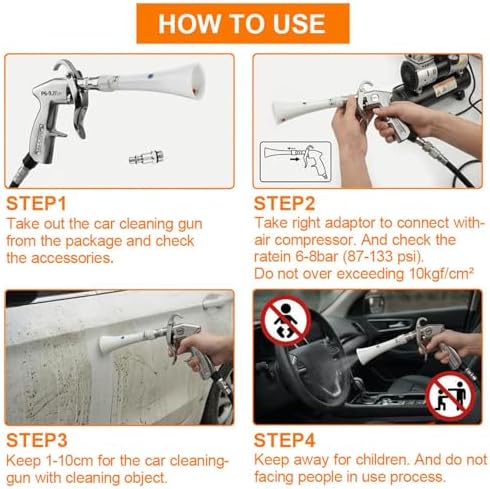 HOW TO USE

STEP1
Take out the car cleaning gun from the package and check the accessories.

STEP2
Take right adaptor to connect with-air compressor. And check the ratein 6-8bar (87-133 psi).
Do not over exceeding 10kgf/cm²

STEP3
Keep 1-10cm for the car cleaning-gun with cleaning object.

STEP4
Keep away for children. And do not facing people in use process.