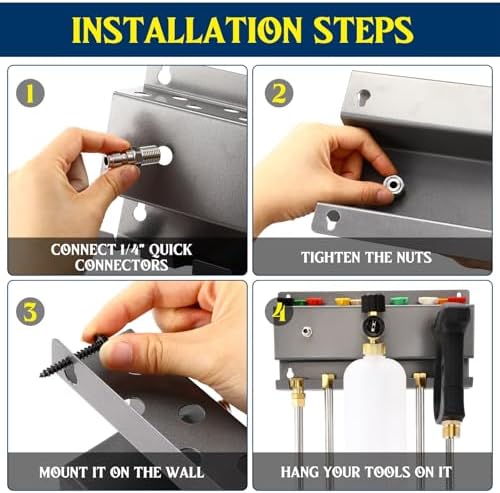 INSTALLATION STEPS

1

CONNECT 1/4" QUICK CONNECTORS

2

TIGHTEN THE NUTS

3

MOUNT IT ON THE WALL

4

HANG YOUR TOOLS ON IT