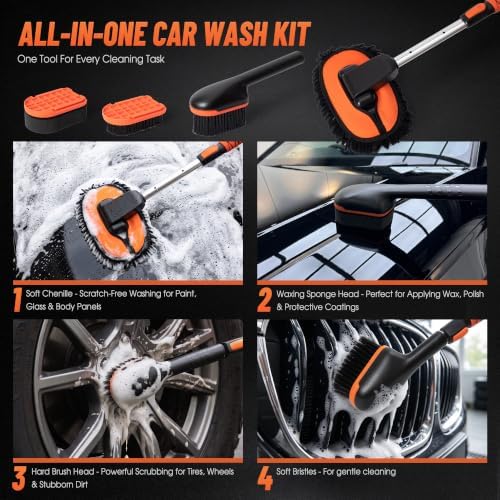 ALL-IN-ONE CAR WASH KIT

One Tool For Every Cleaning Task

1 Soft Chenille - Scratch-Free Washing for Paint, Glass & Body Panels

2 Waxing Sponge Head - Perfect for Applying Wax, Polish & Protective Coatings

3 Hard Brush Head - Powerful Scrubbing for Tires, Wheels & Stubborn Dirt

4 Soft Bristles - For gentle cleaning