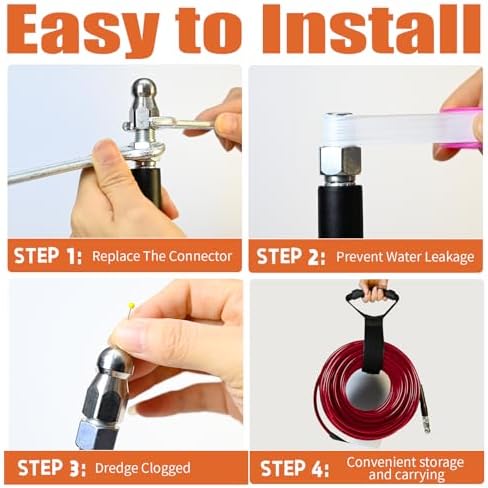 Easy to Install

STEP 1: Replace The Connector

STEP 2: Prevent Water Leakage

STEP 3: Dredge Clogged

STEP 4: Convenient storage and carrying