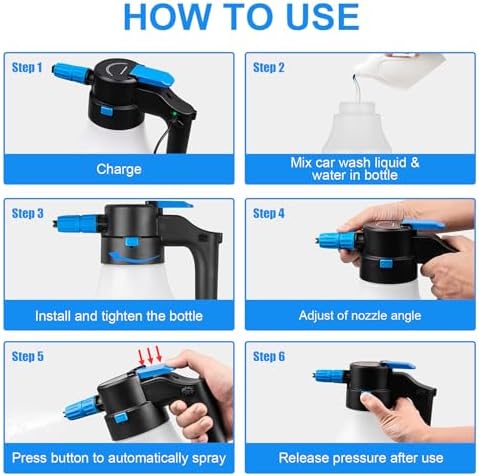 HOW TO USE

Step 1

Charge

Step 2

Mix car wash liquid & water in bottle

Step 3

Install and tighten the bottle

Step 4

Adjust of nozzle angle

Step 5

Press button to automatically spray

Step 6

Release pressure after use