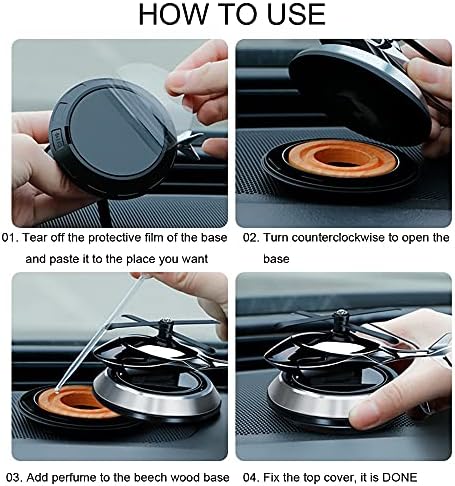 HOW TO USE

01. Tear off the protective film of the base and paste it to the place you want

02. Turn counterclockwise to open the base

03. Add perfume to the beech wood base

04. Fix the top cover, it is DONE