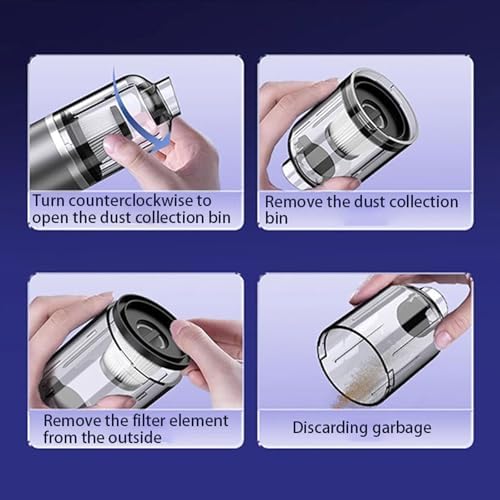 Turn counterclockwise to open the dust collection bin

Remove the dust collection bin

Remove the filter element from the outside

Discarding garbage