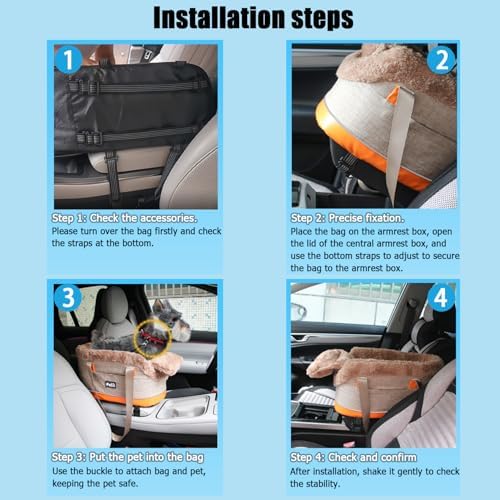 Installation steps

1

Step 1: Check the accessories.
Please turn over the bag firstly and check the straps at the bottom.

2

Step 2: Precise fixation.
Place the bag on the armrest box, open the lid of the central armrest box, and use the bottom straps to adjust to secure the bag to the armrest box.

3

Step 3: Put the pet into the bag
Use the buckle to attach bag and pet, keeping the pet safe.

4

Step 4: Check and confirm
After installation, shake it gently to check the stability.