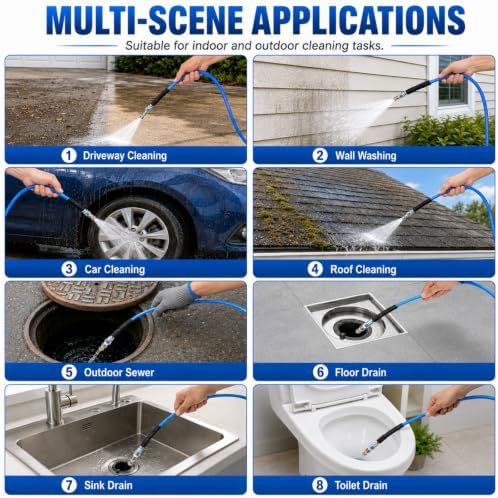 MULTI-SCENE APPLICATIONS

Suitable for indoor and outdoor cleaning tasks.

1 Driveway Cleaning

2 Wall Washing

3 Car Cleaning

4 Roof Cleaning

5 Outdoor Sewer

6 Floor Drain

7 Sink Drain

8 Toilet Drain