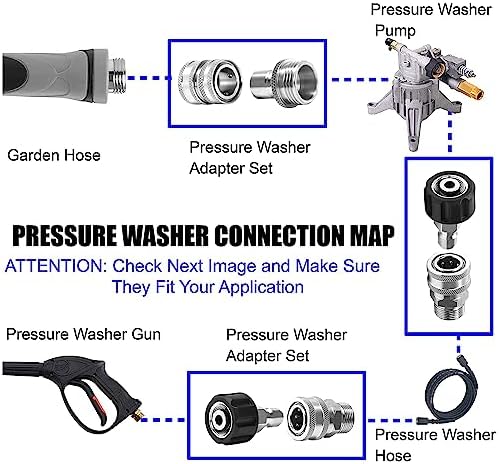 Pressure Washer Pump

Garden Hose

Pressure Washer Adapter Set

PRESSURE WASHER CONNECTION MAP

ATTENTION: Check Next Image and Make Sure They Fit Your Application

Pressure Washer Gun

Pressure Washer Adapter Set

Pressure Washer Hose