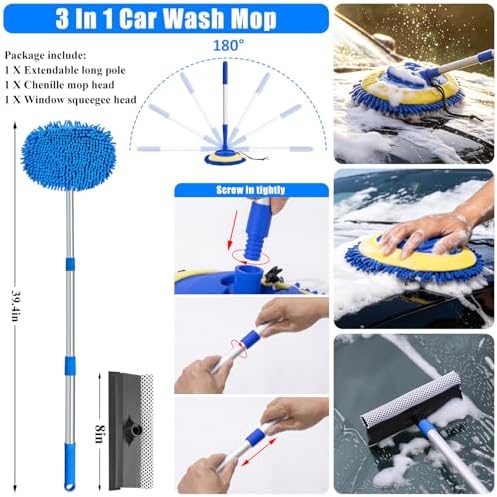 3 In 1 Car Wash Mop

Package include:
1 X Extendable long pole
1 X Chenille mop head
1 X Window squeegee head

180°

Screw in tightly

39.4in

8in