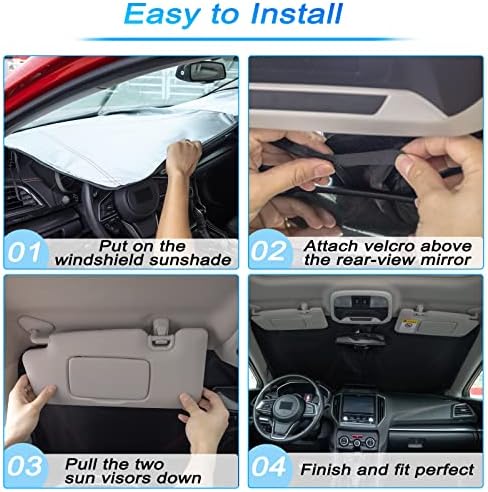 Easy to Install

01 Put on the windshield sunshade

02 Attach velcro above the rear-view mirror

03 Pull the two sun visors down

04 Finish and fit perfect