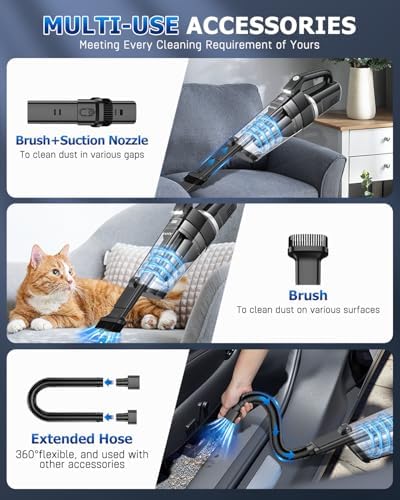 MULTI-USE ACCESSORIES
Meeting Every Cleaning Requirement of Yours

Brush+Suction Nozzle
To clean dust in various gaps

Brush
To clean dust on various surfaces

Extended Hose
360°flexible, and used with other accessories