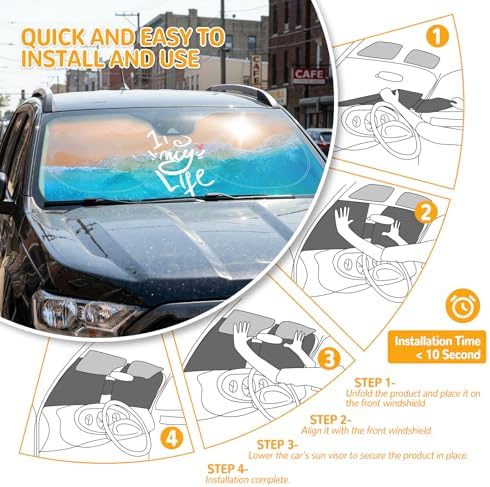 QUICK AND EASY TO INSTALL AND USE

CAFE

CAFE

It's my Life

1

2

3

4

Installation Time < 10 Second

STEP 1-
Unfold the product and place it on the front windshield.

STEP 2-
Align it with the front windshield.

STEP 3-
Lower the car's sun visor to secure the product in place.

STEP 4-
Installation complete.