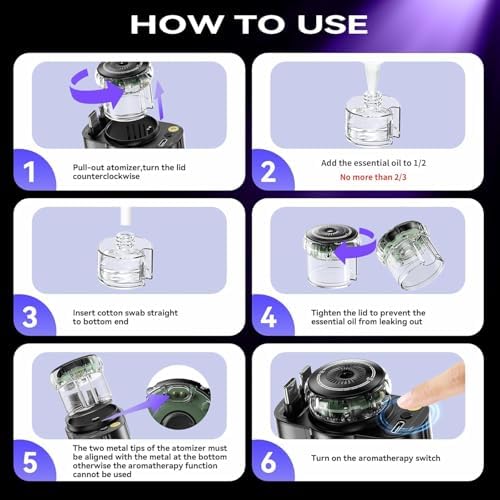 HOW TO USE

1
Pull-out atomizer,turn the lid counterclockwise

2
Add the essential oil to 1/2
No more than 2/3

3
Insert cotton swab straight to bottom end

4
Tighten the lid to prevent the essential oil from leaking out

5
The two metal tips of the atomizer must be aligned with the metal at the bottom otherwise the aromatherapy function cannot be used

6
Turn on the aromatherapy switch