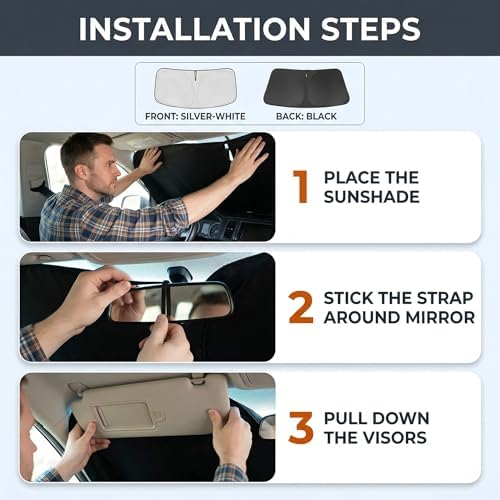 INSTALLATION STEPS

FRONT: SILVER-WHITE

BACK: BLACK

1 PLACE THE SUNSHADE

2 STICK THE STRAP AROUND MIRROR

3 PULL DOWN THE VISORS