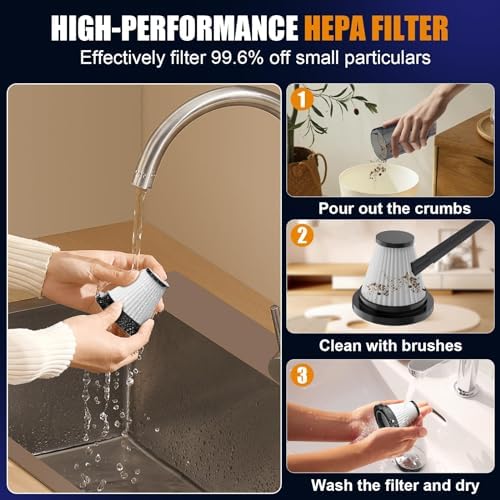 HIGH-PERFORMANCE HEPA FILTER
Effectively filter 99.6% off small particulars

1
Pour out the crumbs

2
Clean with brushes

3
Wash the filter and dry