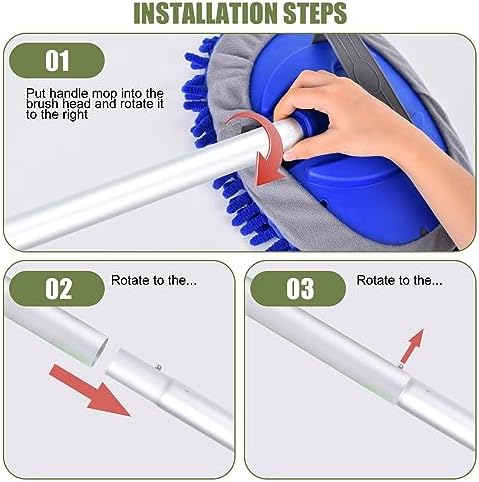 INSTALLATION STEPS

01

Put handle mop into the brush head and rotate it to the right

02

Rotate to the...

03

Rotate to the...