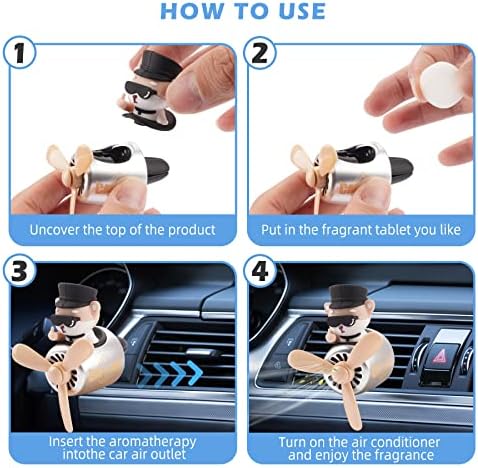 HOW TO USE

1

Uncover the top of the product

2

Put in the fragrant tablet you like

3

Insert the aromatherapy intothe car air outlet

4

Turn on the air conditioner and enjoy the fragrance