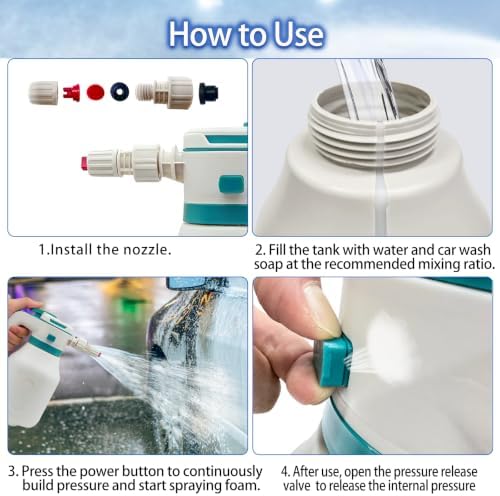 How to Use

1.Install the nozzle.

2. Fill the tank with water and car wash soap at the recommended mixing ratio.

3. Press the power button to continuously build pressure and start spraying foam.

4. After use, open the pressure release valve to release the internal pressure