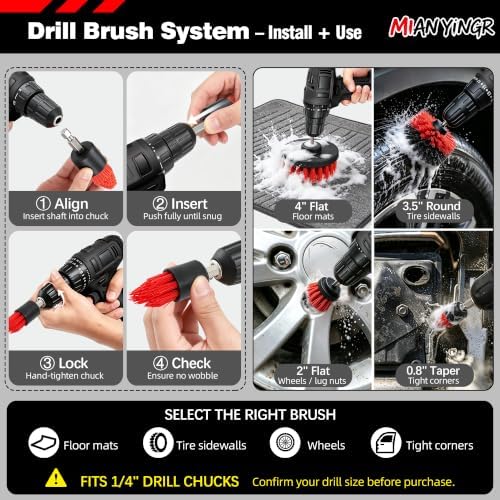 Drill Brush System – Install + Use

MIANYINGR

① Align
Insert shaft into chuck

② Insert
Push fully until snug

③ Lock
Hand-tighten chuck

④ Check
Ensure no wobble

4" Flat
Floor mats

3.5" Round
Tire sidewalls

2" Flat
Wheels / lug nuts

0.8" Taper
Tight corners

SELECT THE RIGHT BRUSH

Floor mats
Tire sidewalls
Wheels
Tight corners

FITS 1/4" DRILL CHUCKS Confirm your drill size before purchase.