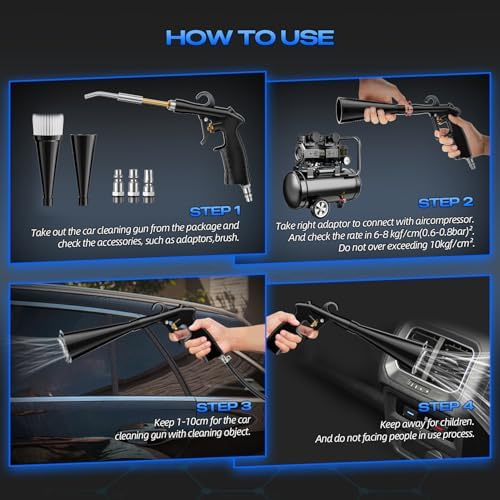 HOW TO USE

STEP 1
Take out the car cleaning gun from the package and check the accessories, such as adaptors,brush.

STEP 2
Take right adaptor to connect with aircompressor. And check the rate in 6-8 kgf/cm(0.6-0.8bar)$^2$. Do not over exceeding 10kgf/cm$^2$.

STEP 3
Keep 1-10cm for the car cleaning gun with cleaning object.

STEP 4
Keep away for children. And do not facing people in use process.