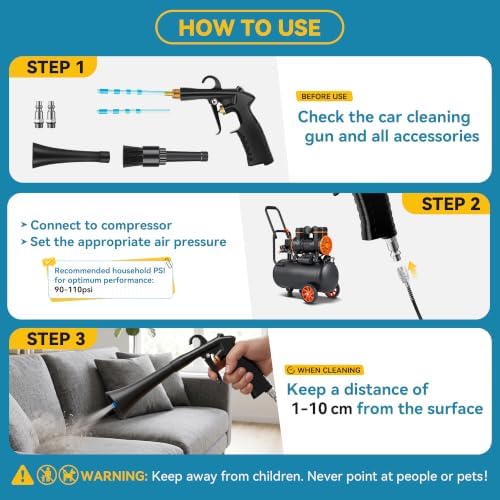 HOW TO USE

STEP 1

BEFORE USE

Check the car cleaning gun and all accessories

STEP 2

➤ Connect to compressor
➤ Set the appropriate air pressure

Recommended household PSI for optimum performance: 90-110psi

STEP 3

WHEN CLEANING

Keep a distance of 1-10 cm from the surface

WARNING: Keep away from children. Never point at people or pets!