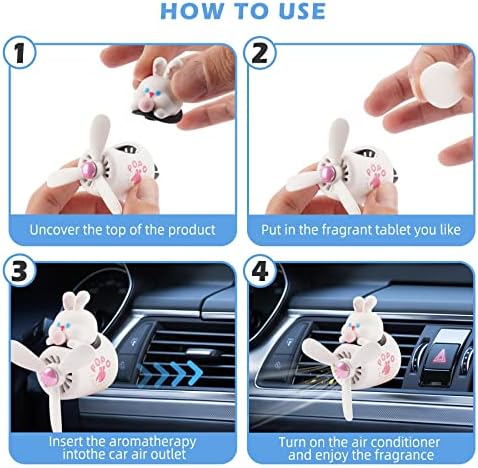 HOW TO USE

1

POPO

Uncover the top of the product

2

POPO

Put in the fragrant tablet you like

3

POPO

Insert the aromatherapy intothe car air outlet

4

POPO

Turn on the air conditioner and enjoy the fragrance