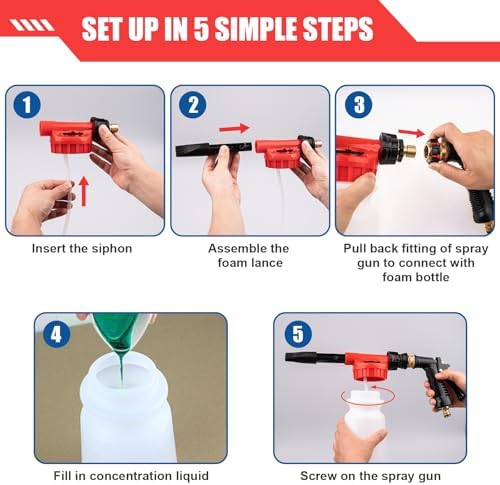 SET UP IN 5 SIMPLE STEPS

1

Insert the siphon

2

Assemble the foam lance

3

Pull back fitting of spray gun to connect with foam bottle

4

Fill in concentration liquid

5

Screw on the spray gun