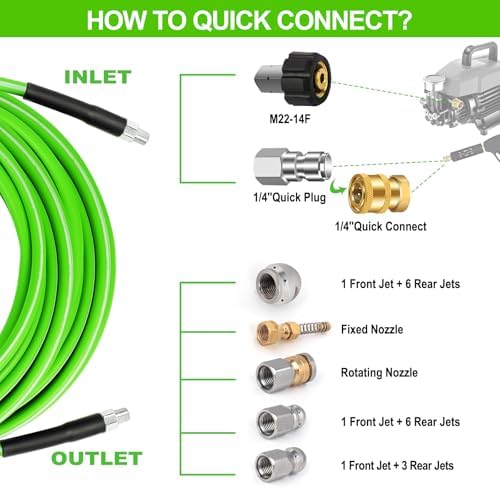 HOW TO QUICK CONNECT?

INLET

M22-14F

1/4"Quick Plug

1/4"Quick Connect

1 Front Jet + 6 Rear Jets

Fixed Nozzle

Rotating Nozzle

1 Front Jet + 6 Rear Jets

1 Front Jet + 3 Rear Jets

OUTLET