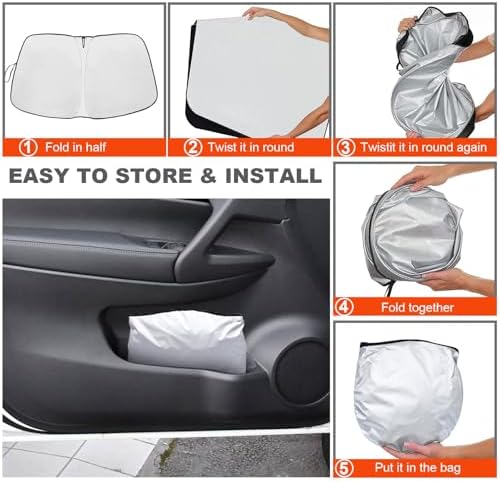 ① Fold in half

② Twist it in round

③ Twistit it in round again

EASY TO STORE & INSTALL

④ Fold together

⑤ Put it in the bag