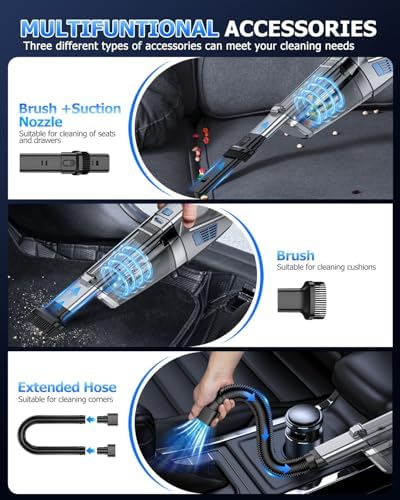 MULTIFUNTIONAL ACCESSORIES
Three different types of accessories can meet your cleaning needs

Brush +Suction Nozzle
Suitable for cleaning of seats and drawers

Brush
Suitable for cleaning cushions

Extended Hose
Suitable for cleaning corners