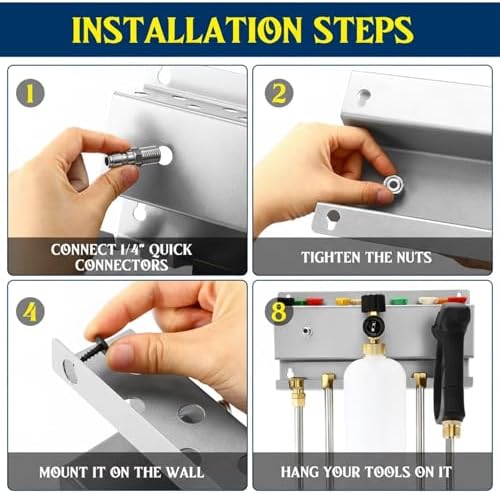 INSTALLATION STEPS

1

CONNECT 1/4" QUICK CONNECTORS

2

TIGHTEN THE NUTS

4

MOUNT IT ON THE WALL

8

HANG YOUR TOOLS ON IT