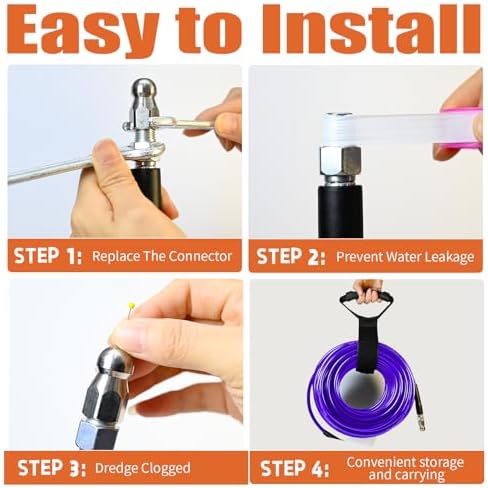 Easy to Install

STEP 1: Replace The Connector

STEP 2: Prevent Water Leakage

STEP 3: Dredge Clogged

STEP 4: Convenient storage and carrying